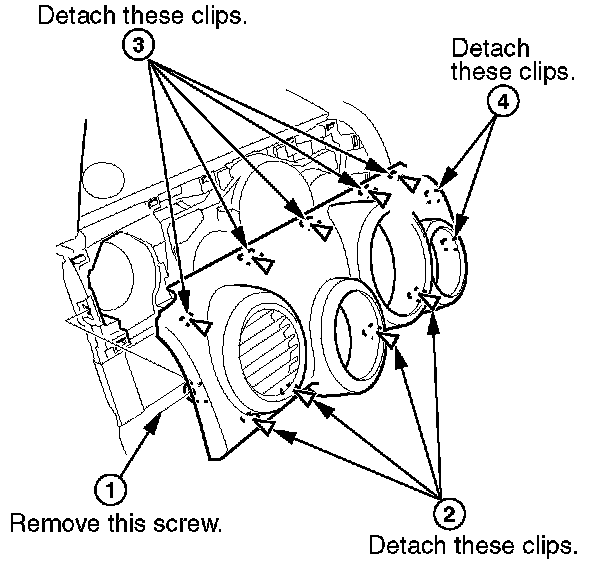 Detach these clips.
3

Detach these clips.
4

1
Remove this screw.

2
Detach these clips.