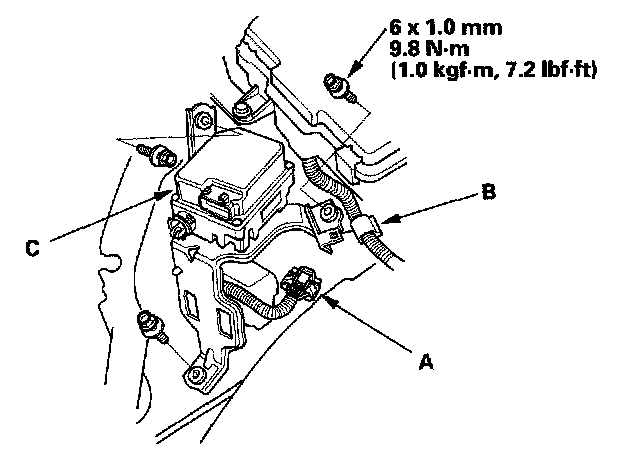 6 x 1.0 mm
9.8 N·m
(1.0 kgf·m, 7.2 lbf·ft)

B

C

A