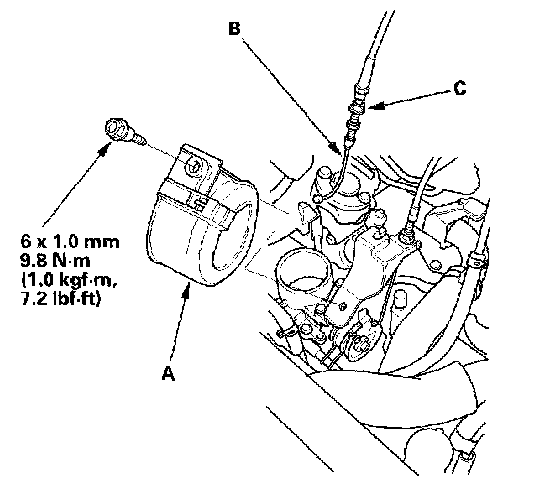 B

C

6 x 1.0 mm
9.8 N·m
(1.0 kgf·m,
7.2 lbf·ft)

A