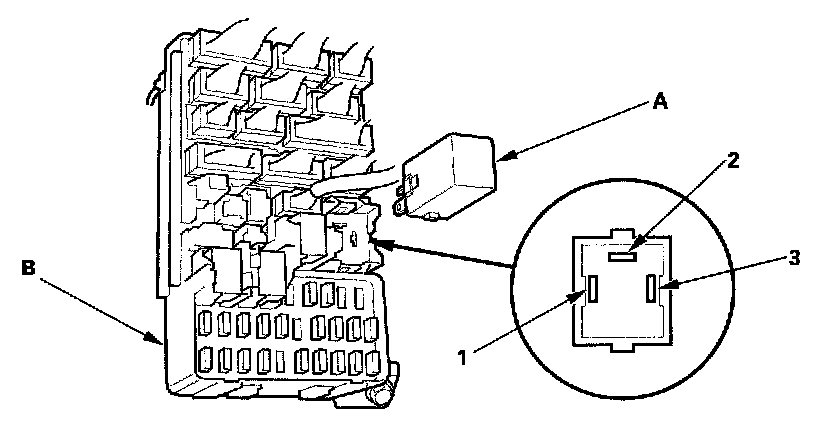 A
2
3
B
1