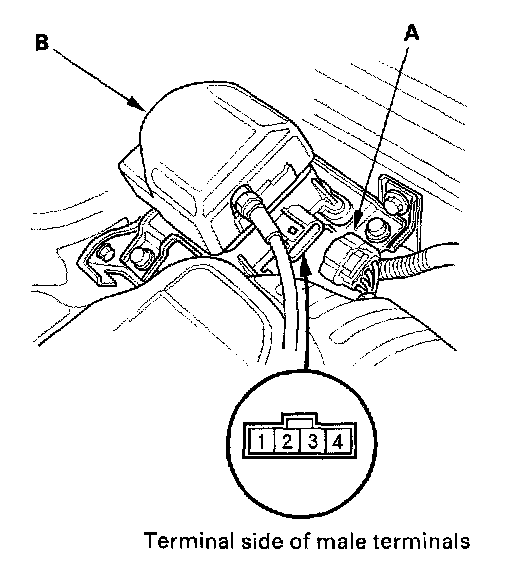 B

A

1 2 3 4

Terminal side of male terminals