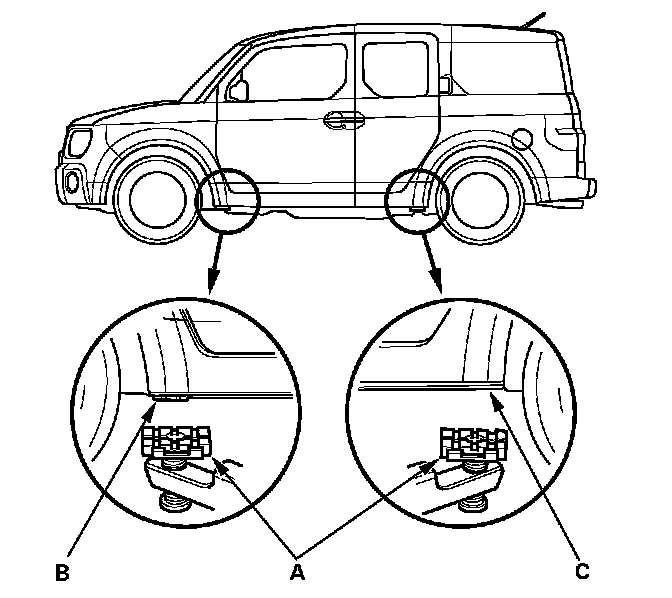 B
A
C