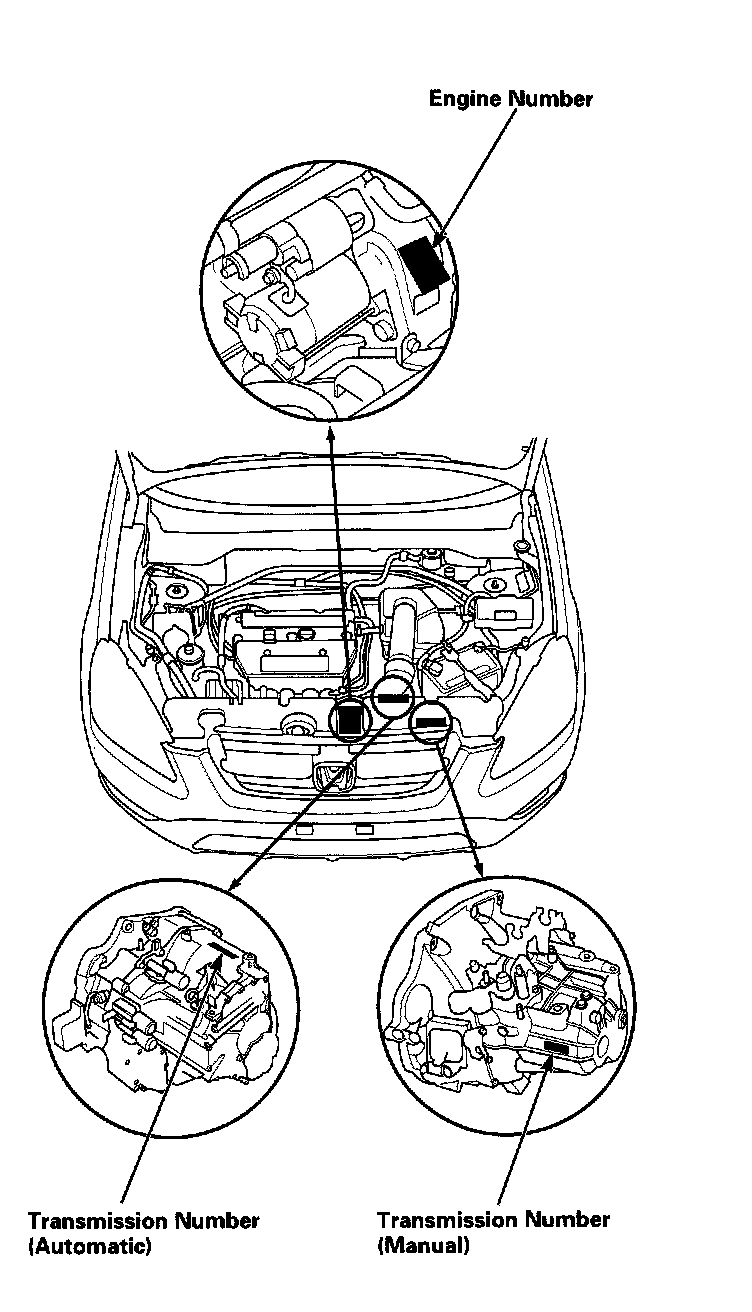 Engine Number

Transmission Number (Automatic)

Transmission Number (Manual)