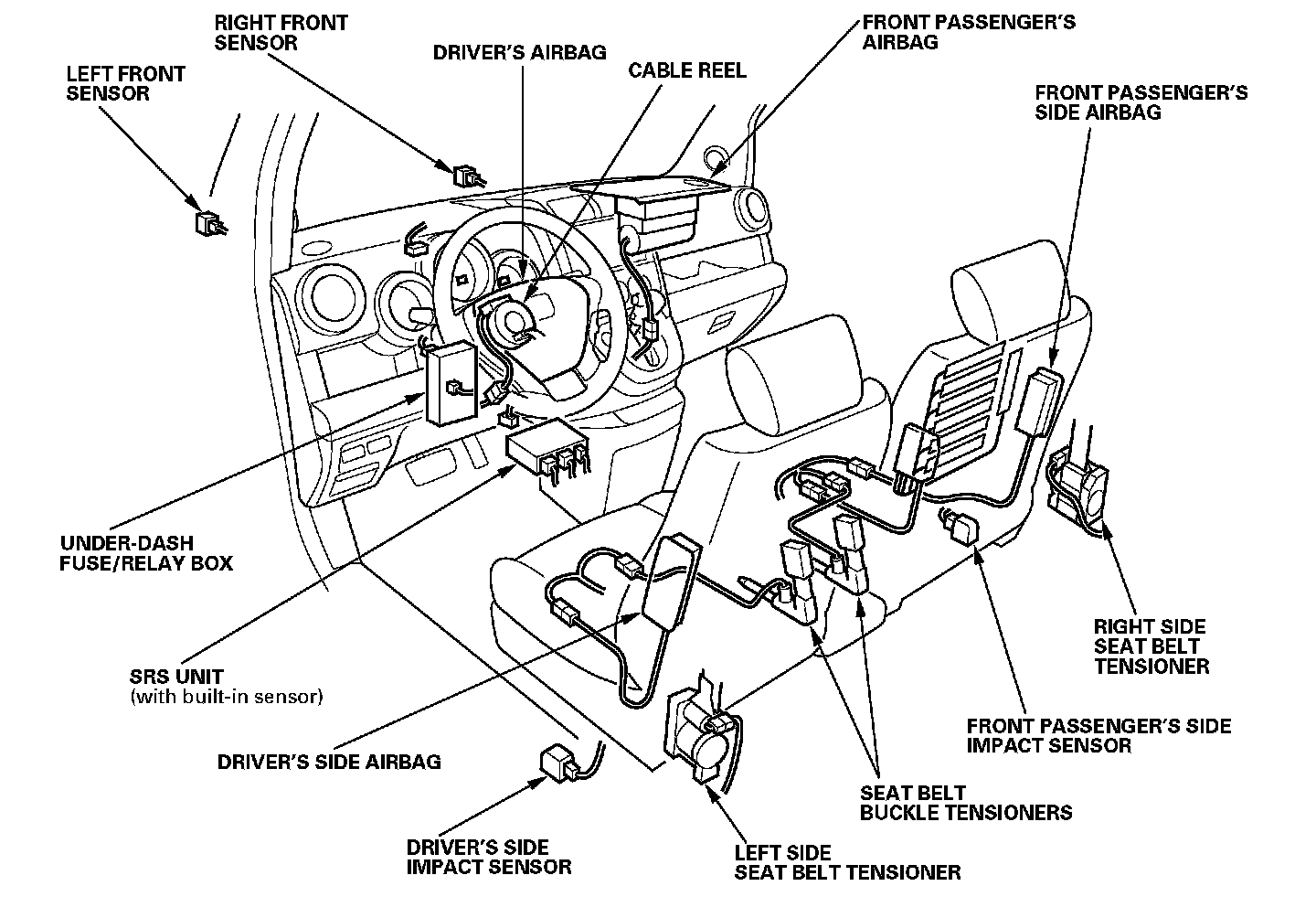 RIGHT FRONT SENSOR

LEFT FRONT SENSOR

DRIVER'S AIRBAG

CABLE REEL

FRONT PASSENGER'S AIRBAG

FRONT PASSENGER'S SIDE AIRBAG

UNDER-DASH FUSE/RELAY BOX

SRS UNIT
(with built-in sensor)

DRIVER'S SIDE AIRBAG

DRIVER'S SIDE IMPACT SENSOR

LEFT SIDE SEAT BELT TENSIONER

SEAT BELT BUCKLE TENSIONERS

FRONT PASSENGER'S SIDE IMPACT SENSOR

RIGHT SIDE SEAT BELT TENSIONER