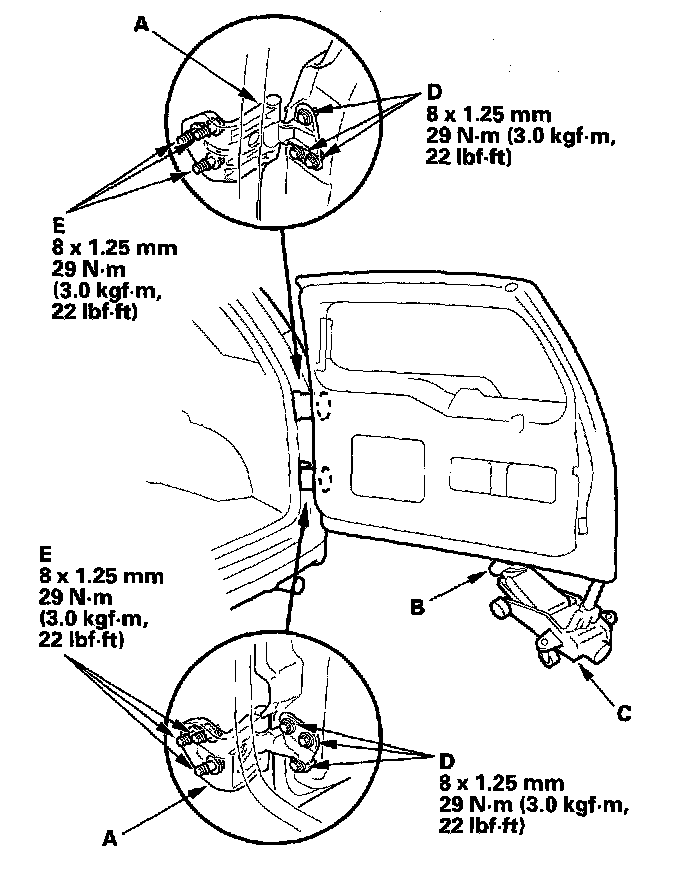 A

D
8 x 1.25 mm
29 N·m (3.0 kgf·m,
22 lbf·ft)

E
8 x 1.25 mm
29 N·m
(3.0 kgf·m,
22 lbf·ft)

E
8 x 1.25 mm
29 N·m
(3.0 kgf·m,
22 lbf·ft)

B

C

D
8 x 1.25 mm
29 N·m (3.0 kgf·m,
22 lbf·ft)

A