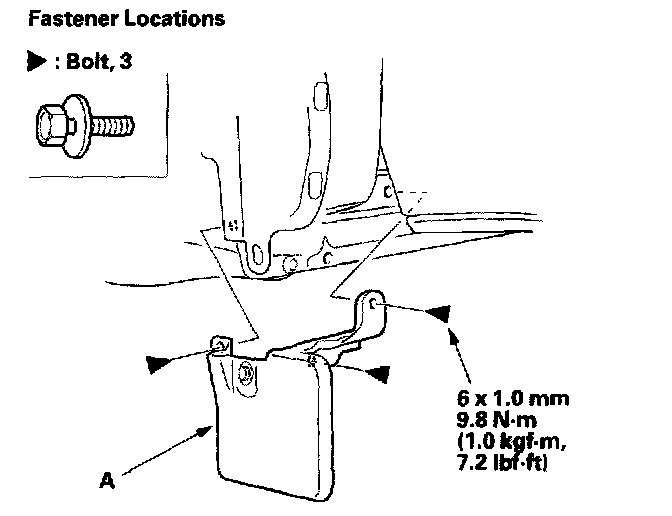 Fastener Locations

▶ : Bolt, 3

6 x 1.0 mm
9.8 N·m
(1.0 kgf·m,
7.2 lbf·ft)

A