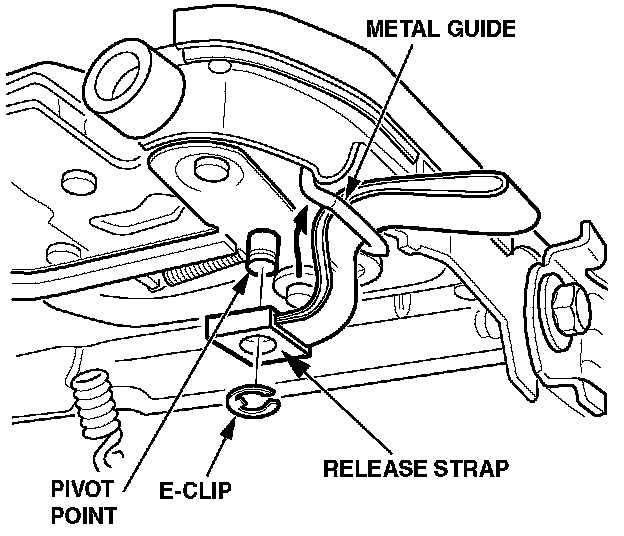 METAL GUIDE

RELEASE STRAP

PIVOT POINT

E-CLIP