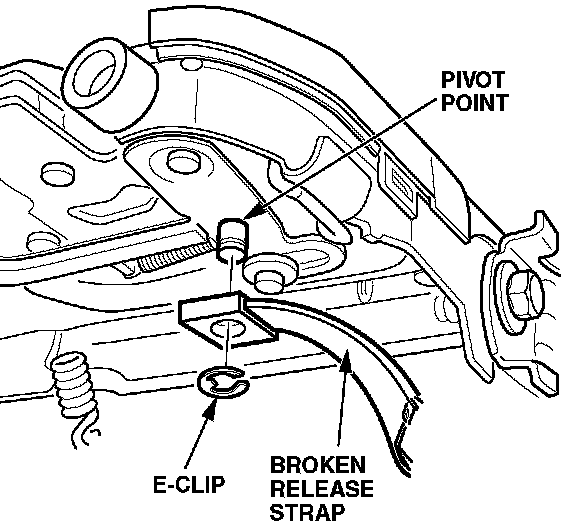 PIVOT POINT

E-CLIP

BROKEN RELEASE STRAP