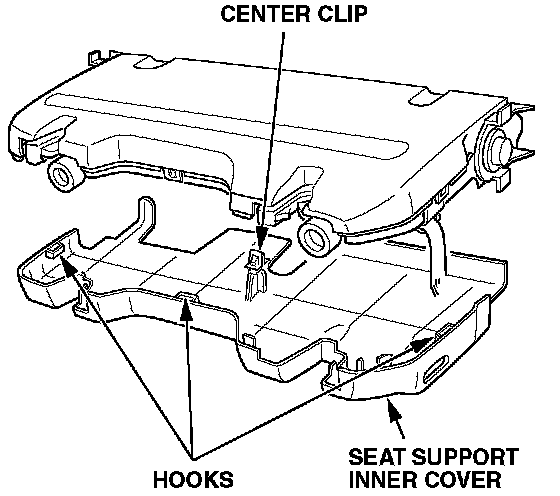 CENTER CLIP

HOOKS

SEAT SUPPORT INNER COVER