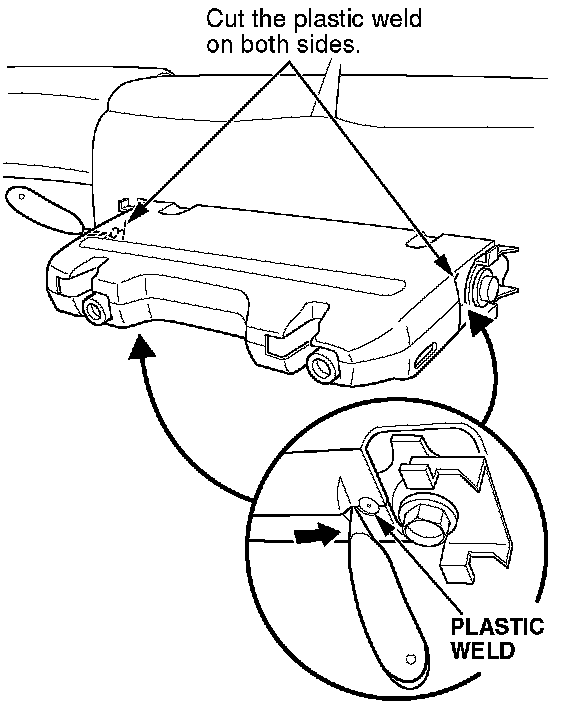 Cut the plastic weld on both sides.

PLASTIC WELD