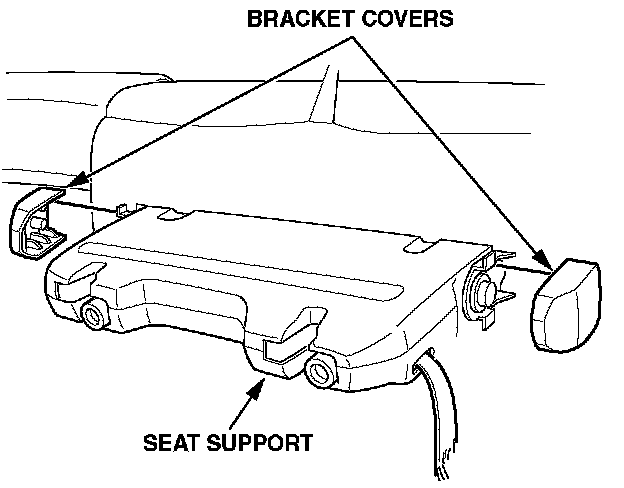 BRACKET COVERS

SEAT SUPPORT