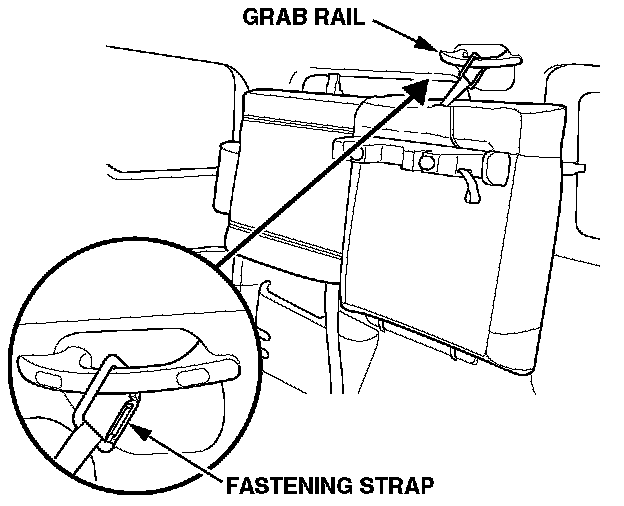 GRAB RAIL

FASTENING STRAP