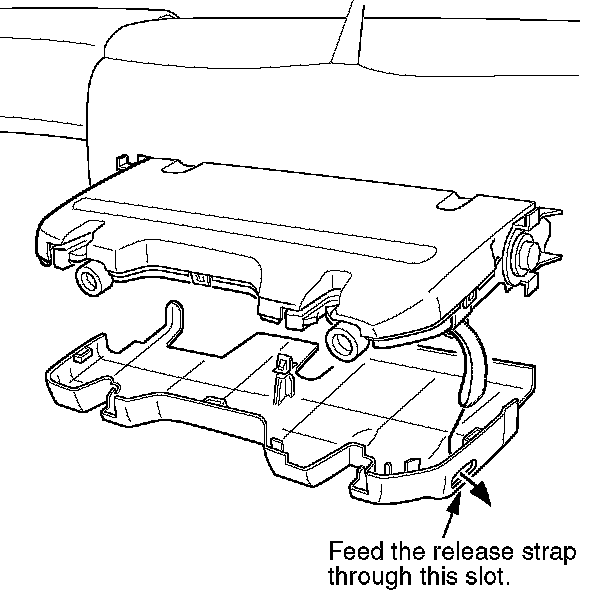 Feed the release strap through this slot.