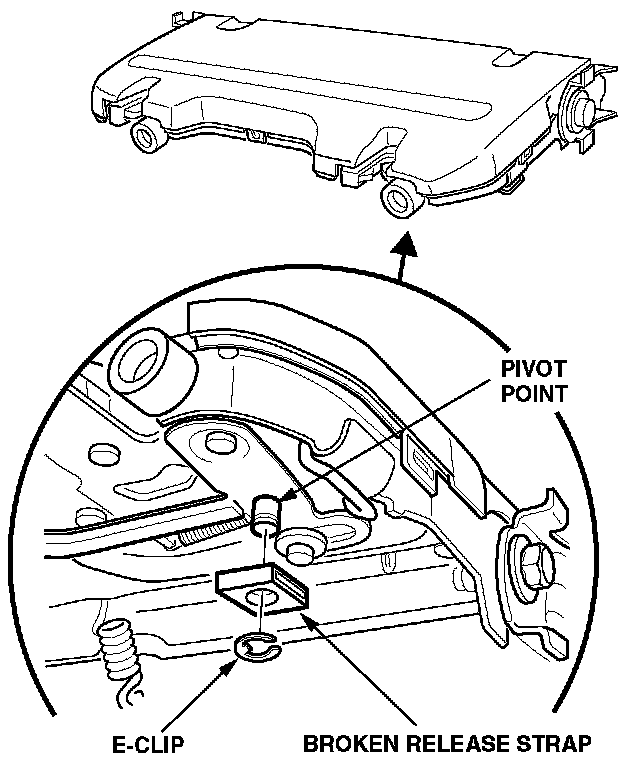 PIVOT POINT

E-CLIP

BROKEN RELEASE STRAP