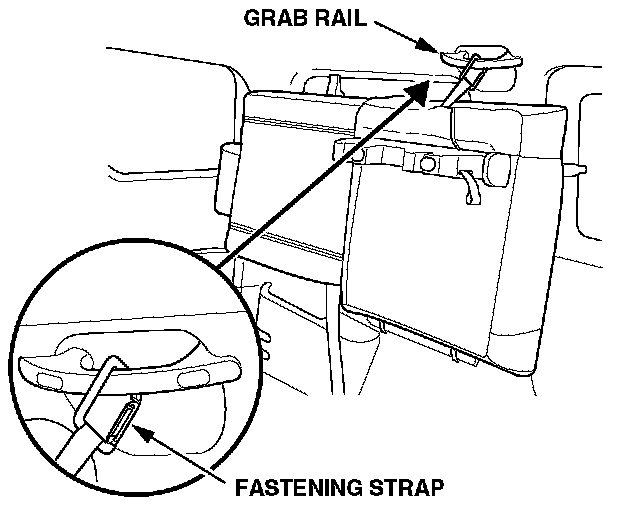 GRAB RAIL

FASTENING STRAP