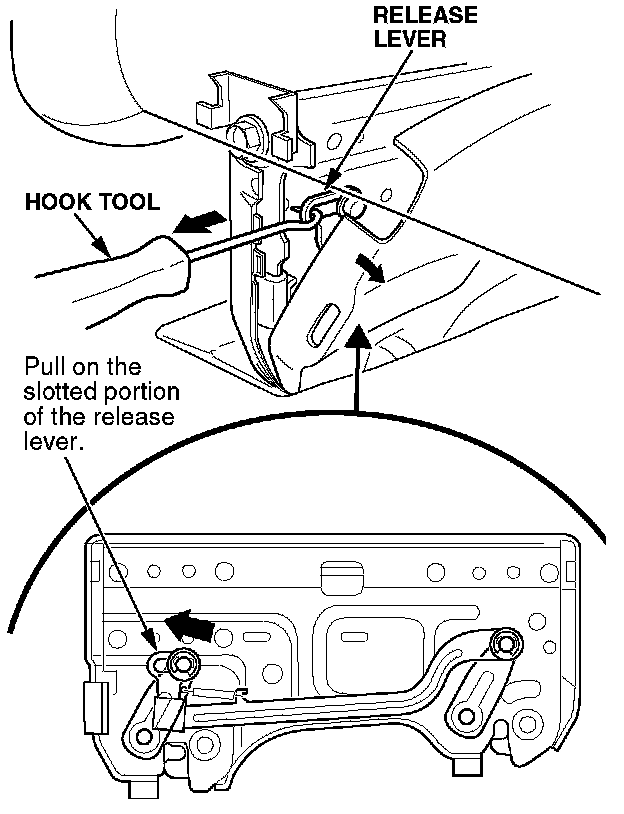 RELEASE LEVER

HOOK TOOL

Pull on the slotted portion of the release lever.