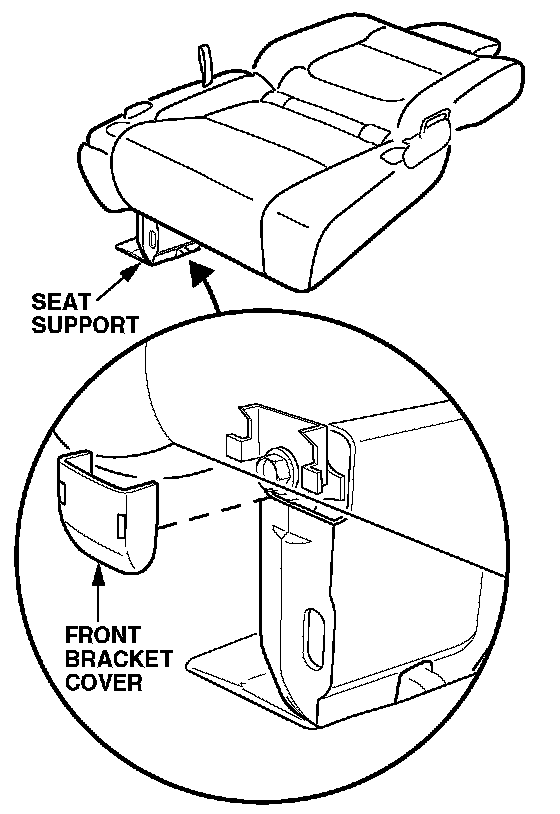 SEAT SUPPORT

FRONT BRACKET COVER