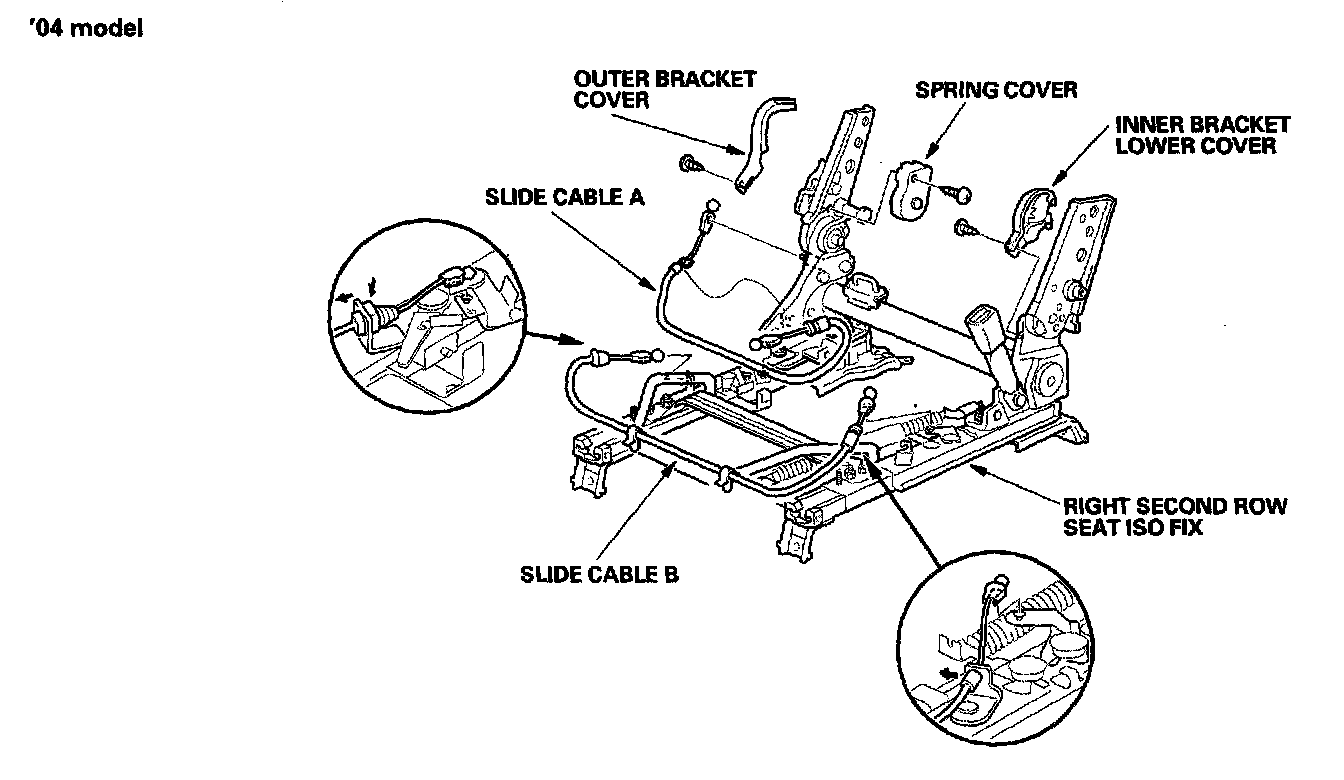 '04 model

OUTER BRACKET COVER

SPRING COVER

INNER BRACKET LOWER COVER

SLIDE CABLE A

RIGHT SECOND ROW SEAT ISO FIX

SLIDE CABLE B