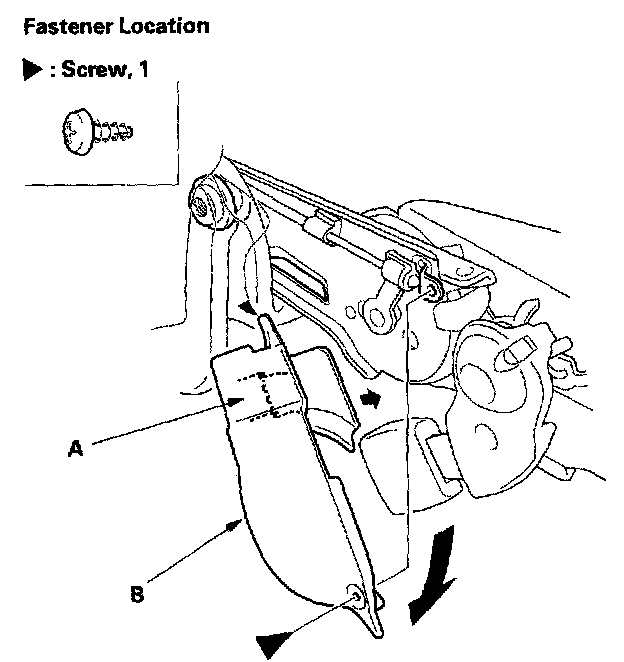 Fastener Location

▶ : Screw, 1

A

B