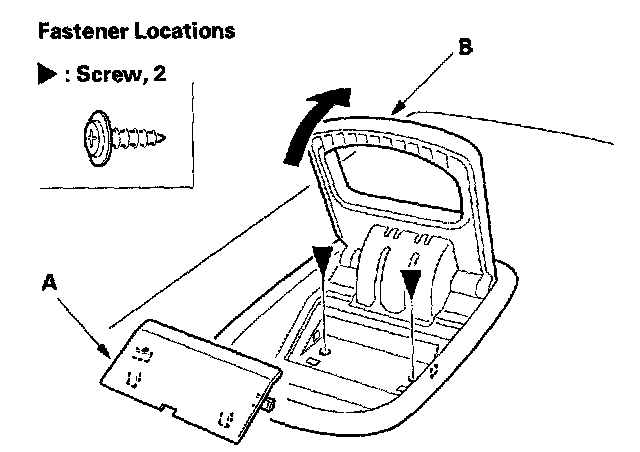 Fastener Locations

▶ : Screw, 2

B

A