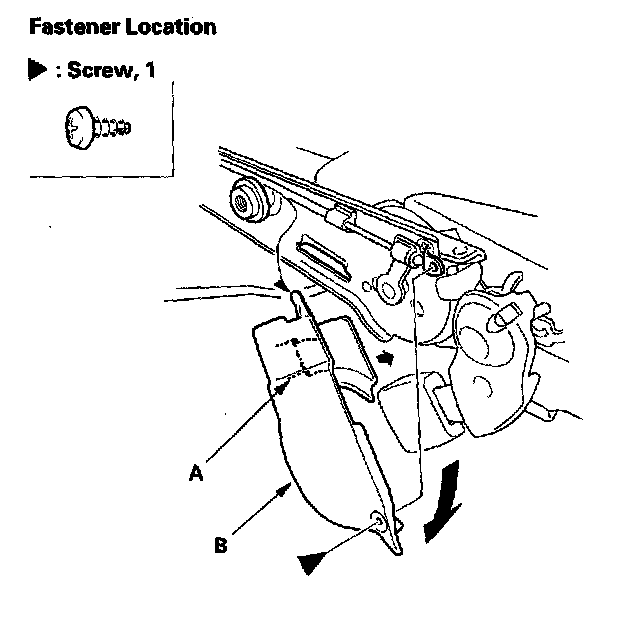 Fastener Location

▶ : Screw, 1

A

B