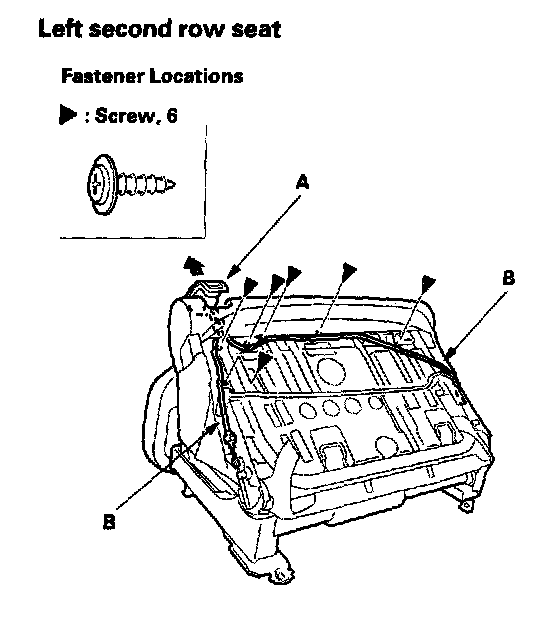 Left second row seat

Fastener Locations

▶ : Screw, 6

A

B

B