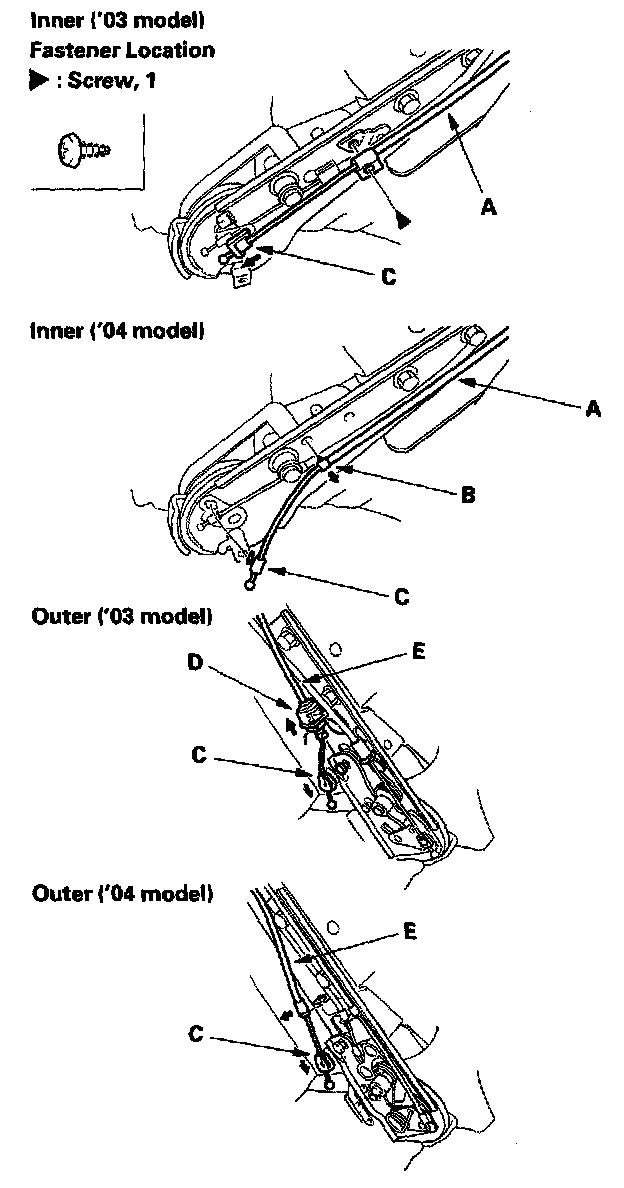 Inner ('03 model)
Fastener Location
▶ : Screw, 1

A

C

Inner ('04 model)

A

B

C

Outer ('03 model)

D

E

C

Outer ('04 model)

E

C