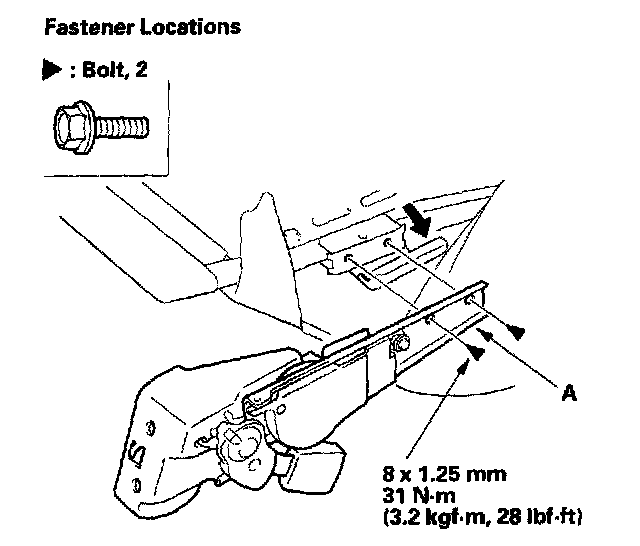 Fastener Locations

▶ : Bolt, 2

A

8 x 1.25 mm
31 N·m
(3.2 kgf·m, 28 lbf·ft)