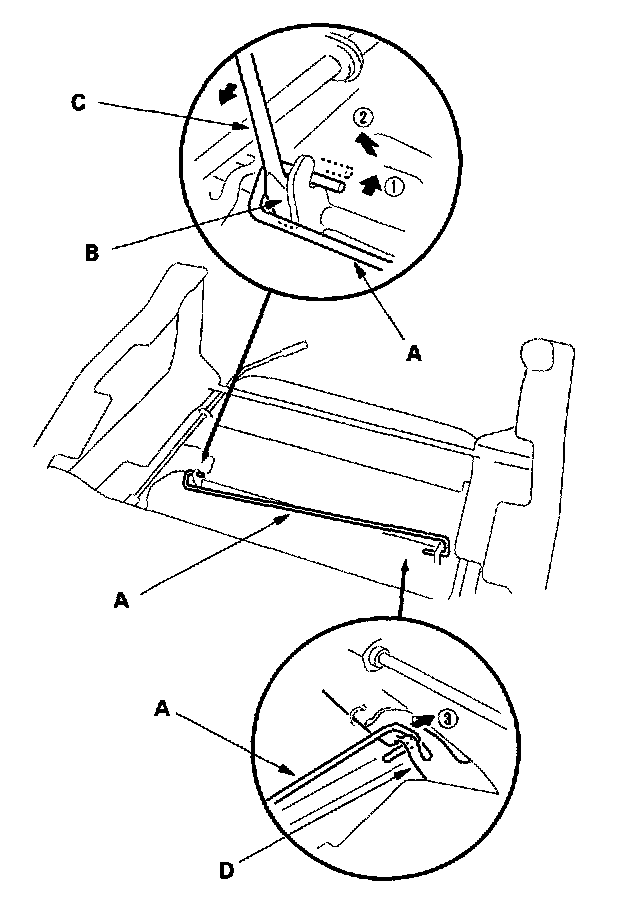 C
②
①
B
A
A
A
③
D