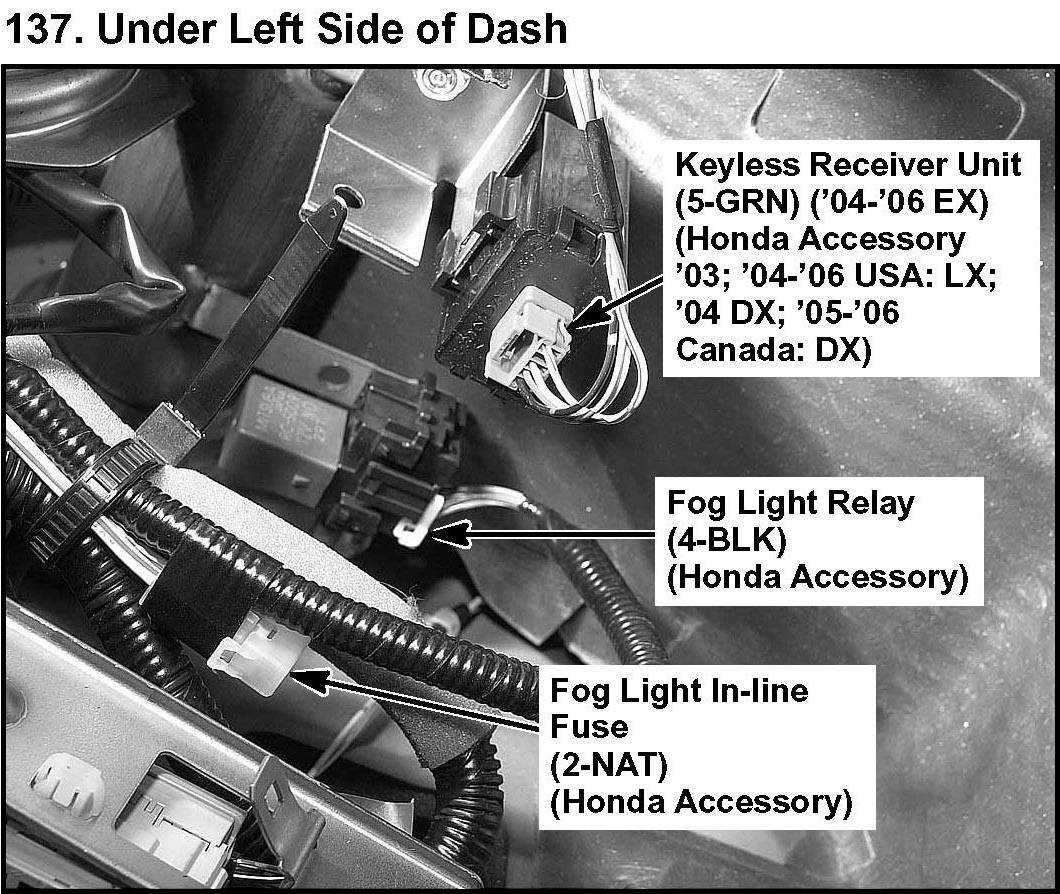 137. Under Left Side of Dash

Keyless Receiver Unit (5-GRN) ('04-'06 EX) (Honda Accessory '03; '04-'06 USA: LX; '04 DX; '05-'06 Canada: DX)

Fog Light Relay (4-BLK) (Honda Accessory)

Fog Light In-line Fuse (2-NAT) (Honda Accessory)