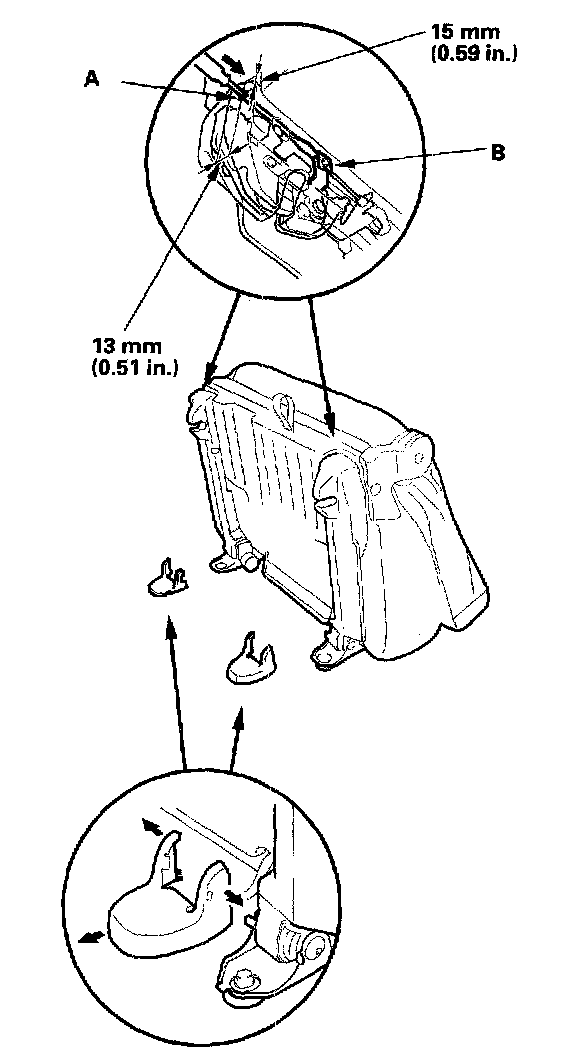 15 mm
(0.59 in.)

A

B

13 mm
(0.51 in.)