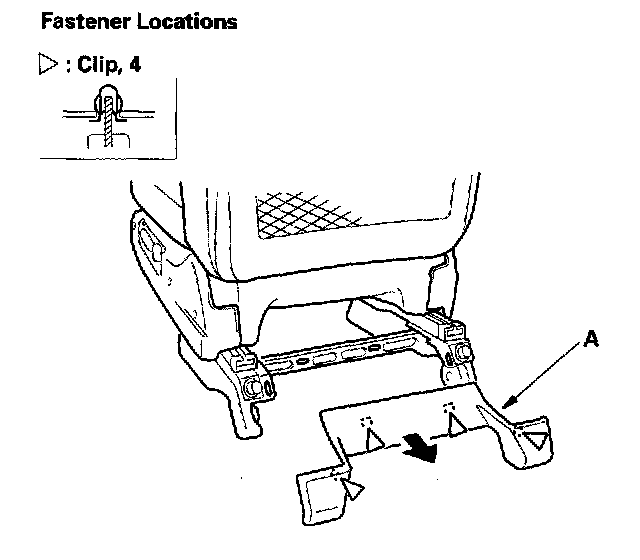 Fastener Locations

▷ : Clip, 4

A