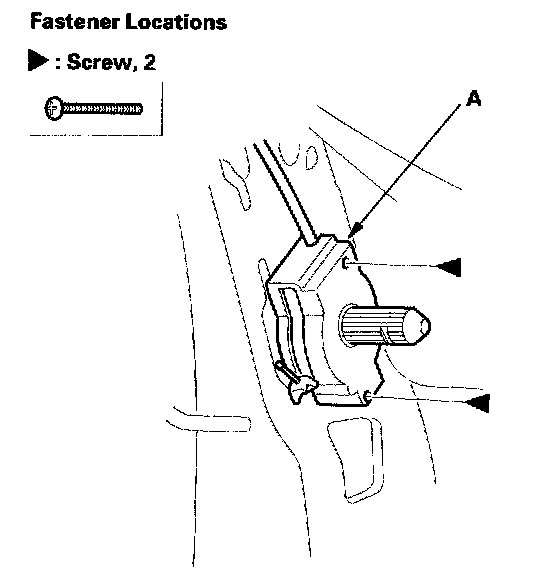 Fastener Locations

▶ : Screw, 2

A