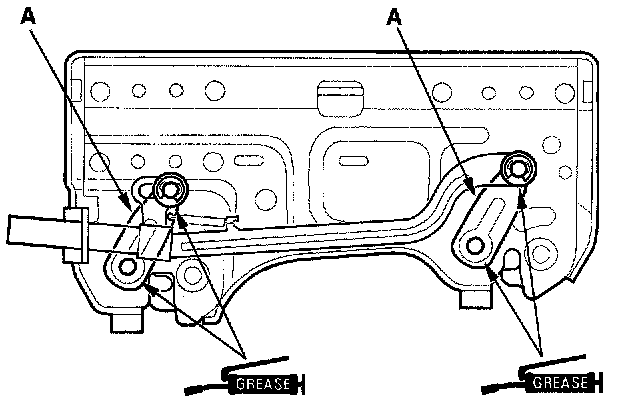 A

A

GREASE

GREASE