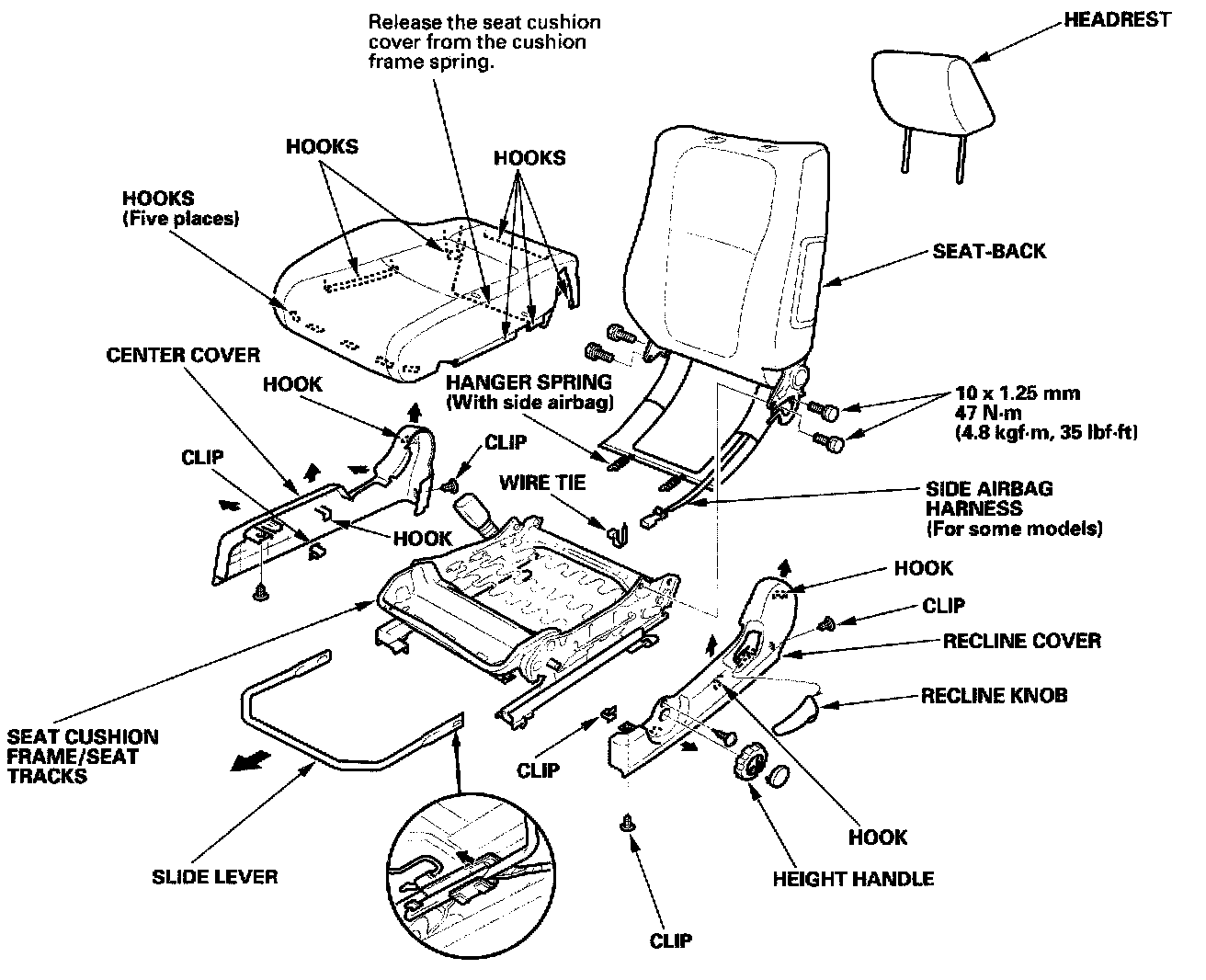 Release the seat cushion cover from the cushion frame spring.

HEADREST

HOOKS

HOOKS

HOOKS
(Five places)

SEAT-BACK

CENTER COVER

HOOK

HANGER SPRING
(With side airbag)

10 x 1.25 mm
47 N·m
(4.8 kgf·m, 35 lbf·ft)

CLIP

CLIP

WIRE TIE

SIDE AIRBAG
HARNESS
(For some models)

HOOK

HOOK

CLIP

RECLINE COVER

RECLINE KNOB

SEAT CUSHION
FRAME/SEAT
TRACKS

CLIP

HOOK

SLIDE LEVER

HEIGHT HANDLE

CLIP