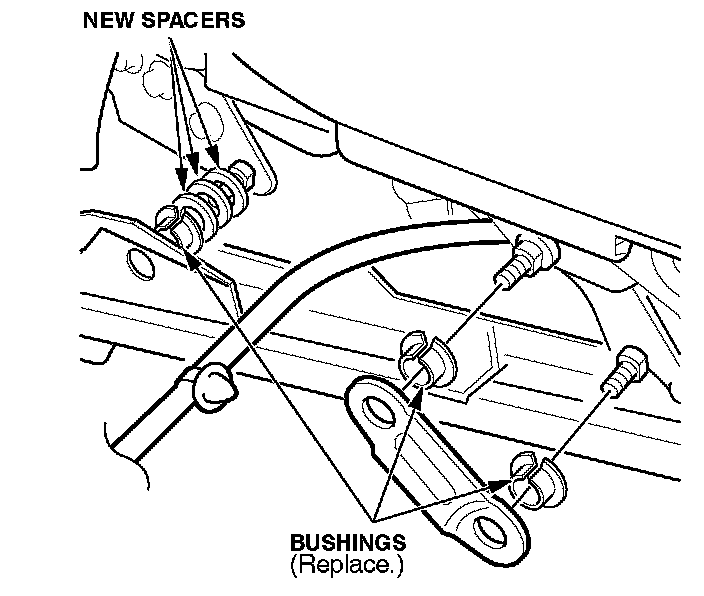 NEW SPACERS

BUSHINGS
(Replace.)