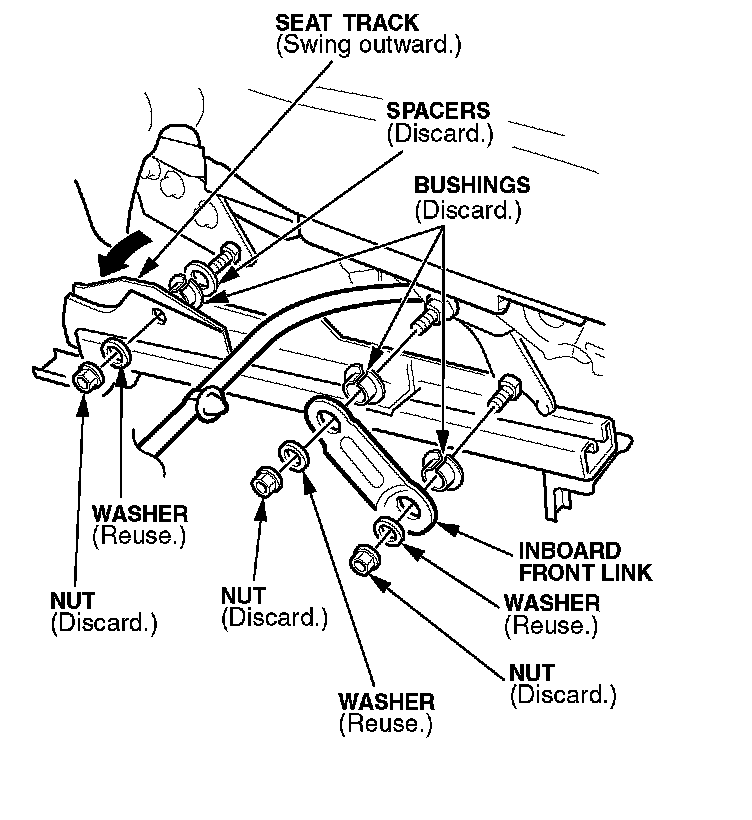 SEAT TRACK
(Swing outward.)

SPACERS
(Discard.)

BUSHINGS
(Discard.)

WASHER
(Reuse.)

NUT
(Discard.)

NUT
(Discard.)

INBOARD
FRONT LINK

WASHER
(Reuse.)

NUT
(Discard.)

WASHER
(Reuse.)