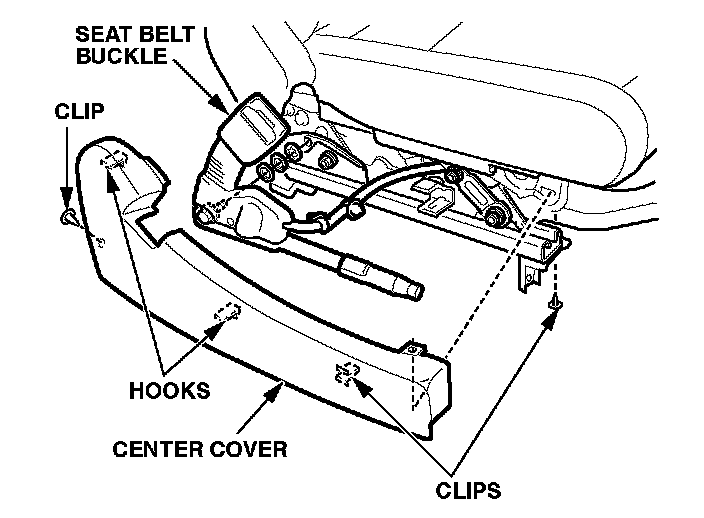 SEAT BELT BUCKLE

CLIP

HOOKS

CENTER COVER

CLIPS