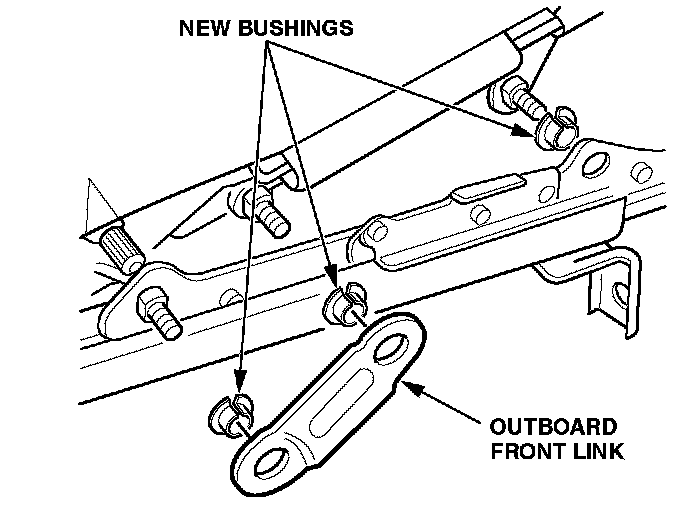 NEW BUSHINGS

OUTBOARD FRONT LINK