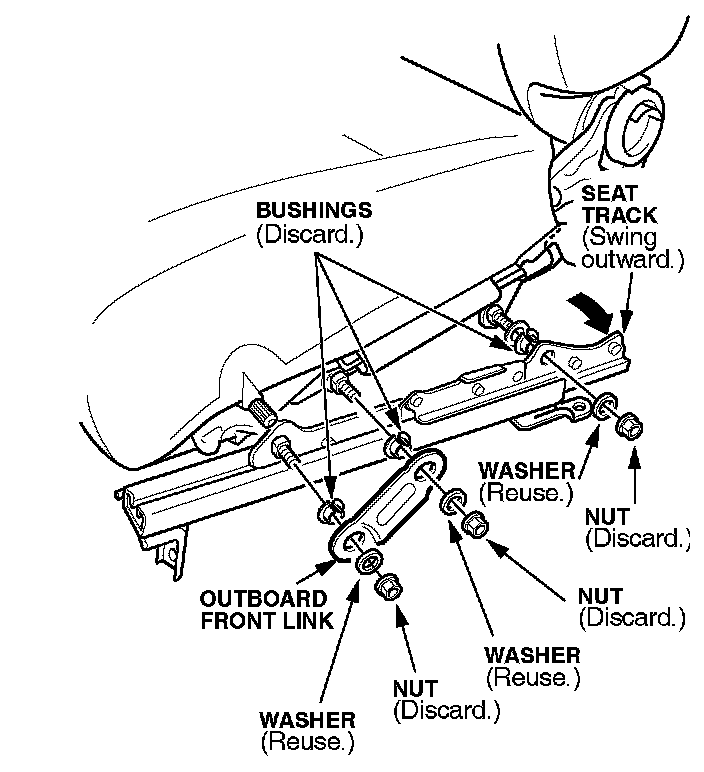 BUSHINGS
(Discard.)

SEAT
TRACK
(Swing
outward.)

WASHER
(Reuse.)

NUT
(Discard.)

NUT
(Discard.)

OUTBOARD
FRONT LINK

WASHER
(Reuse.)

NUT
(Discard.)

WASHER
(Reuse.)