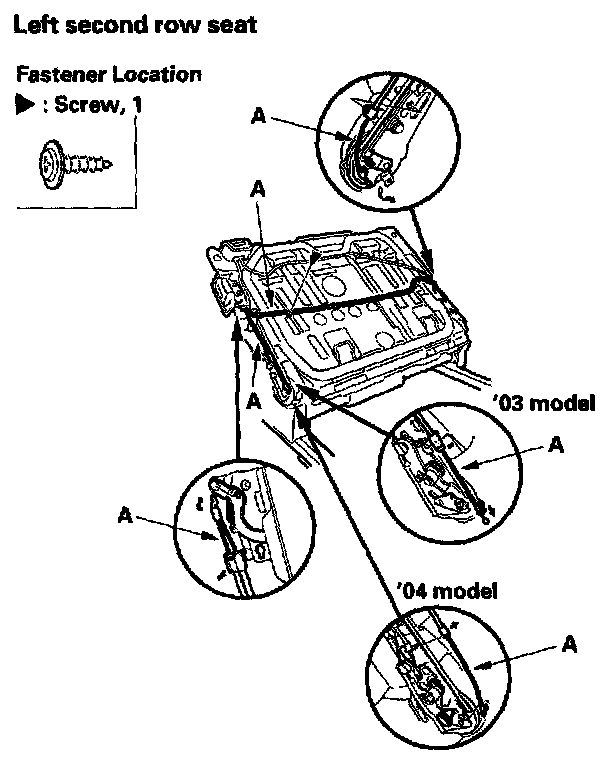 Left second row seat

Fastener Location
▶ : Screw, 1

A

A

A

'03 model

A

A

'04 model

A