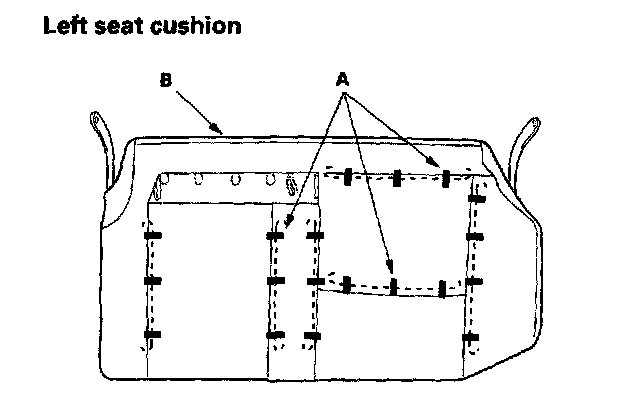 Left seat cushion

B

A