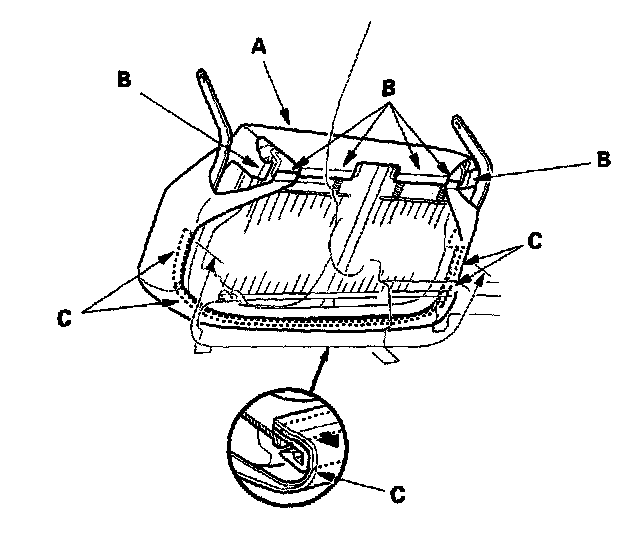 A
B
B
B
C
C
C