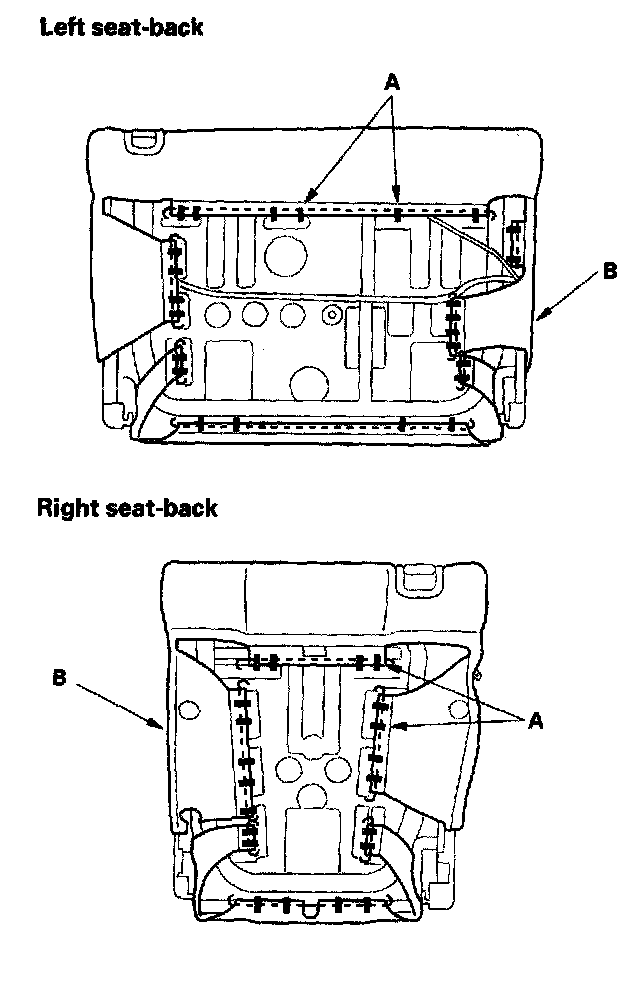 Left seat-back

A

B

Right seat-back

B

A