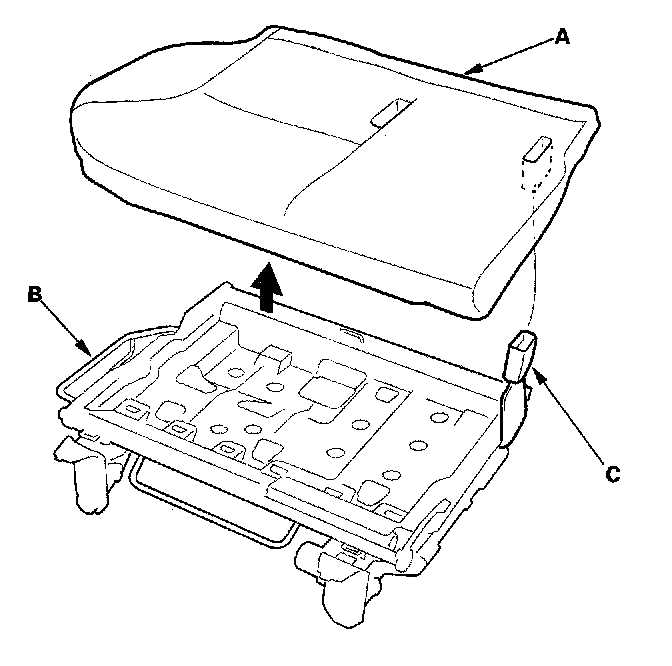 A

B

C