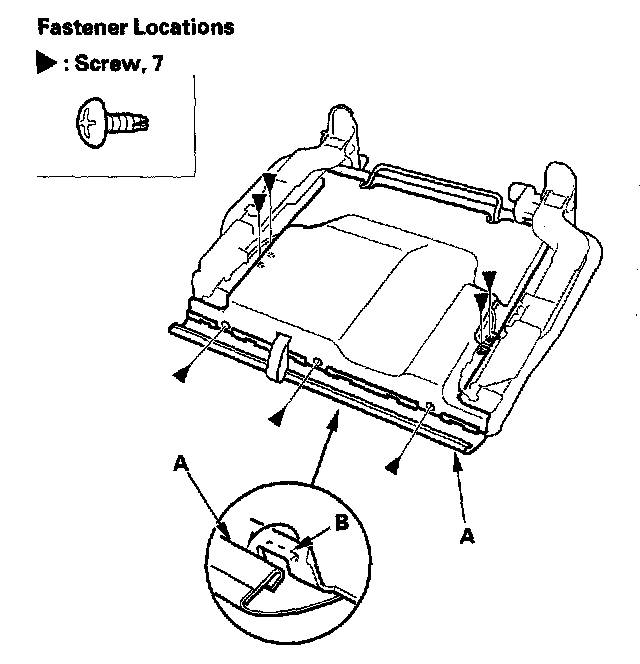 Fastener Locations

▶ : Screw, 7

A

B

A