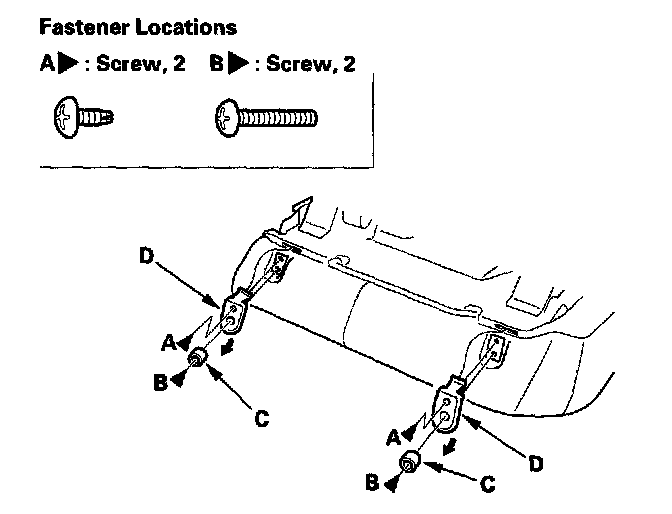 Fastener Locations

A▶ : Screw, 2   B▶ : Screw, 2

D

A

B

C

A

D

B

C