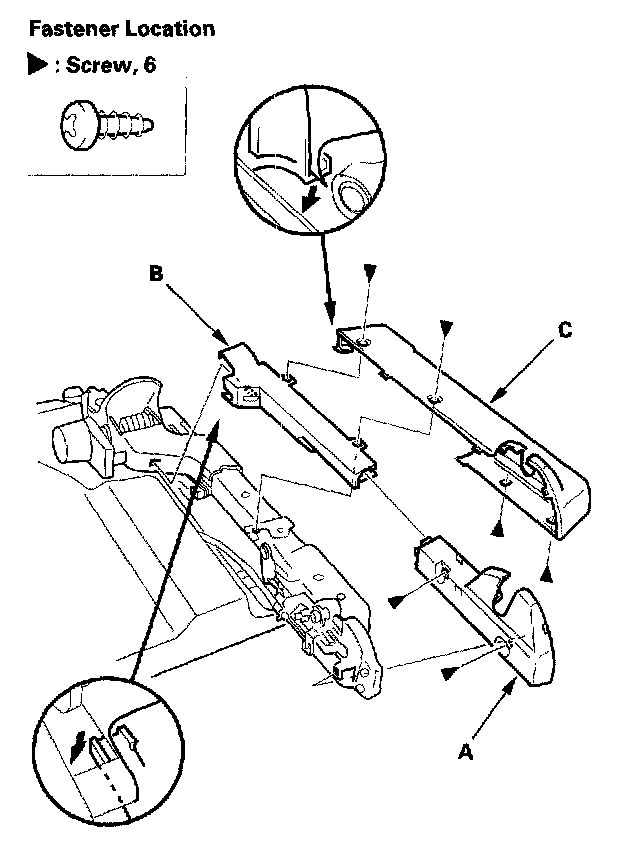 Fastener Location

▶ : Screw, 6

B

C

A