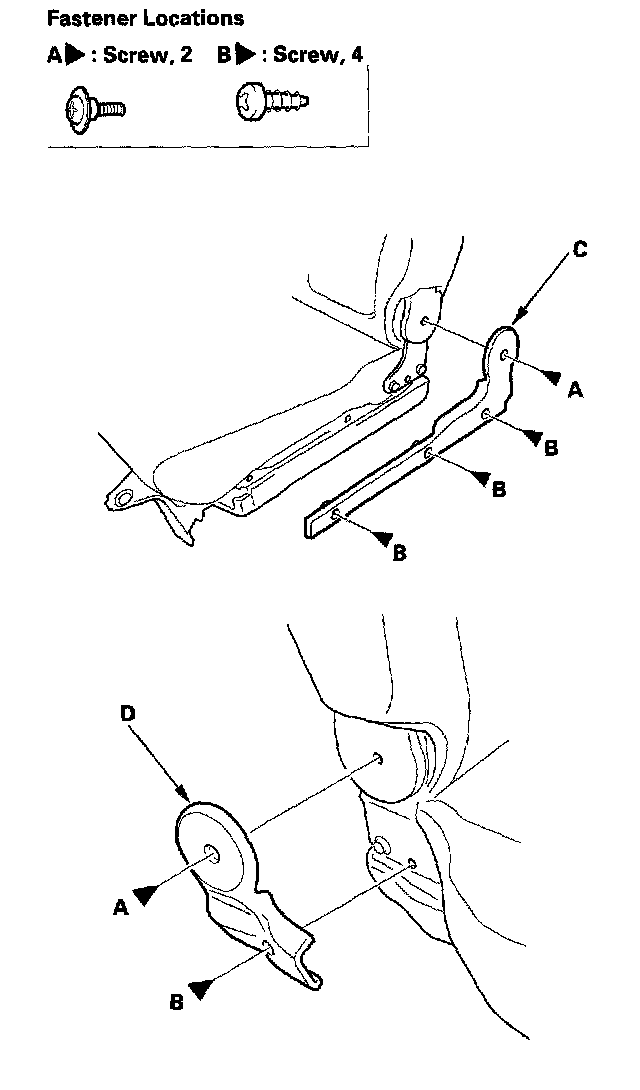 Fastener Locations

A▶ : Screw, 2 B▶ : Screw, 4

C

A

B

B

B

D

A

B