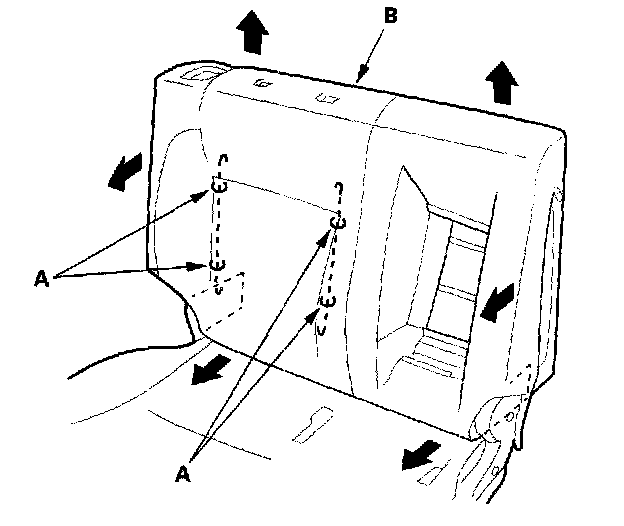 B
A
A